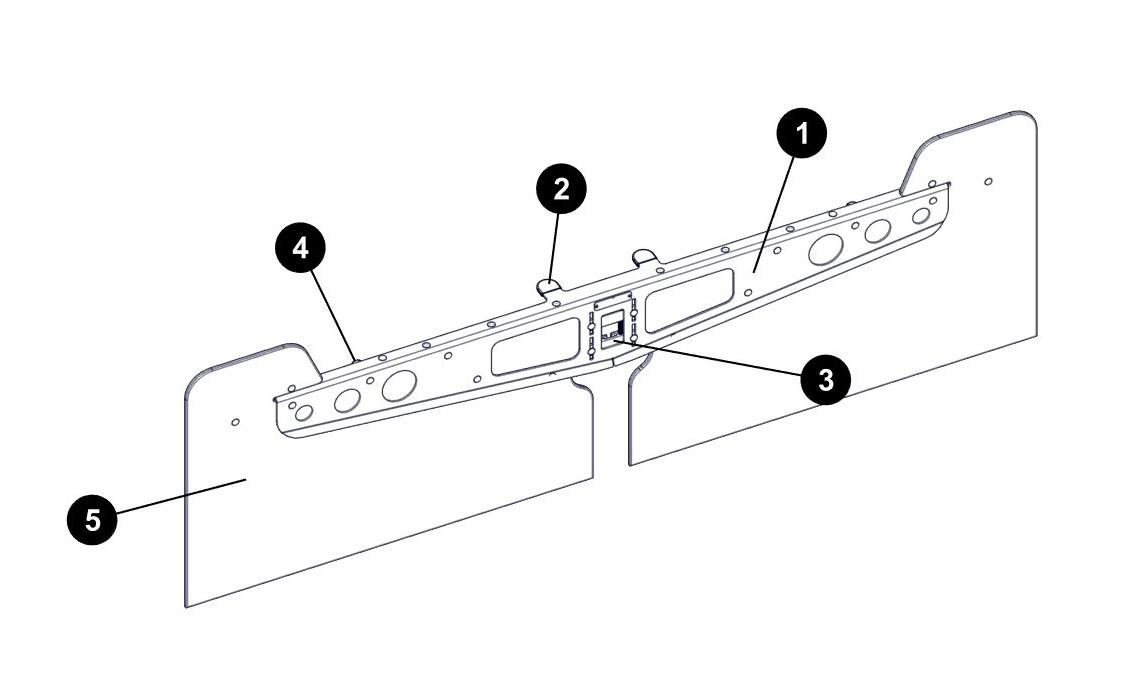 1
2
4
3
5